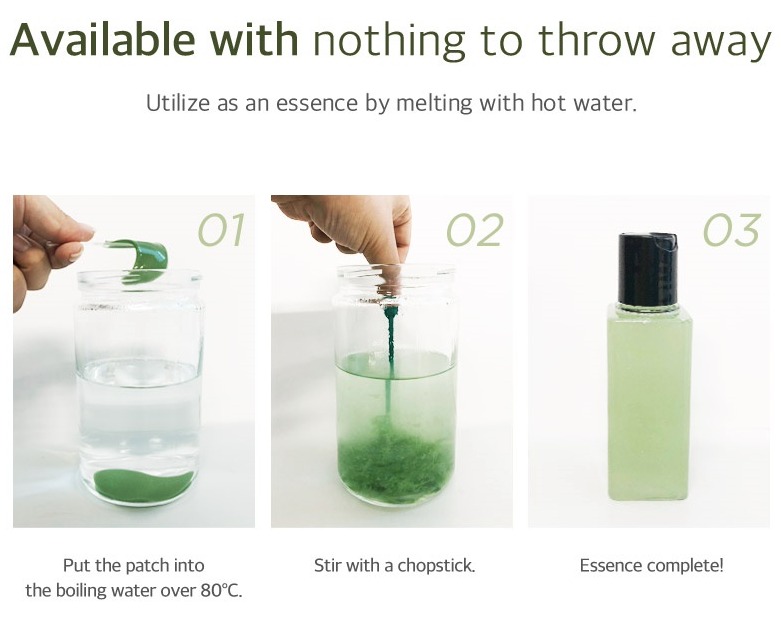 Available with nothing to throw away

Utilize as an essence by melting with hot water.

01

Put the patch into the boiling water over 80°C.

02

Stir with a chopstick.

03

Essence complete!