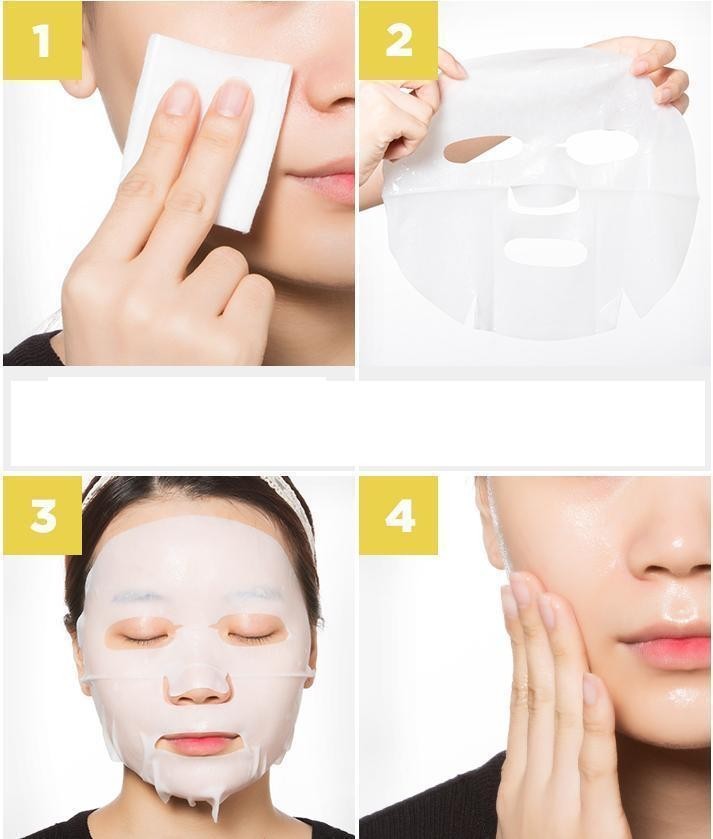 1

2

3

4