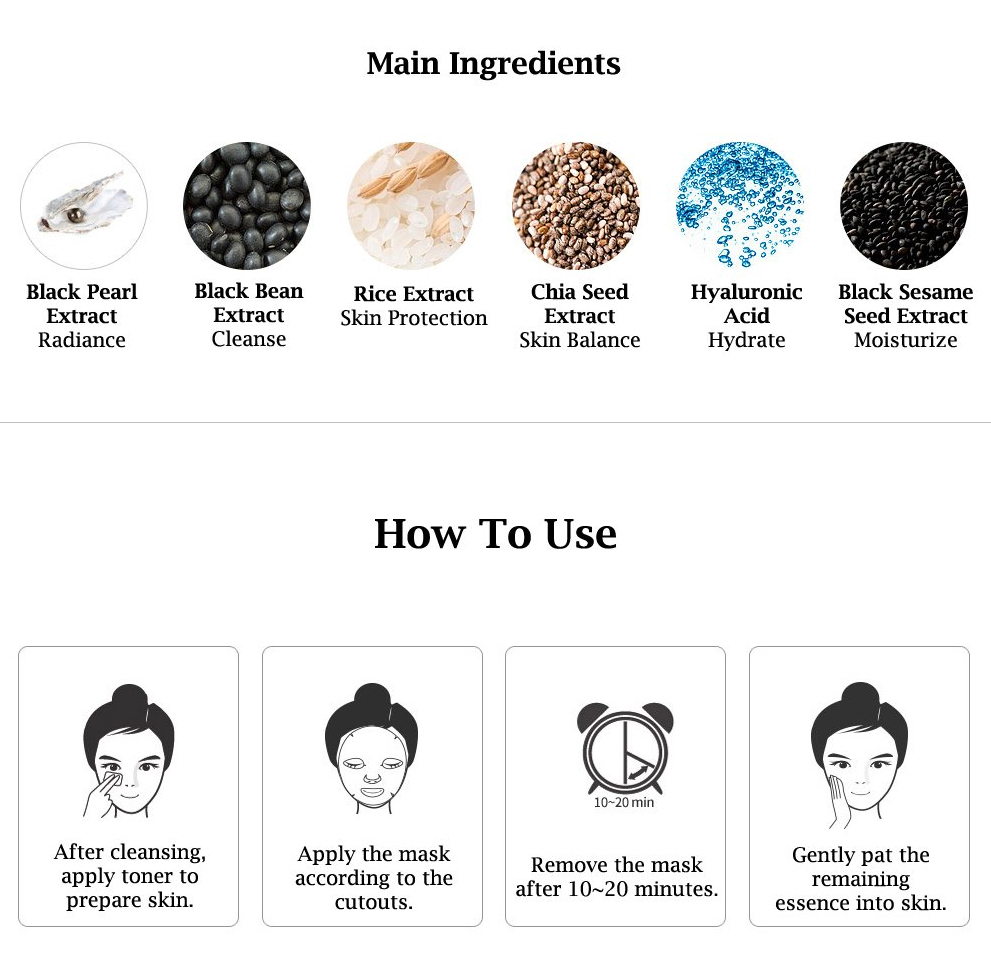 Main Ingredients

Black Pearl Extract
Radiance

Black Bean Extract
Cleanse

Rice Extract
Skin Protection

Chia Seed Extract
Skin Balance

Hyaluronic Acid
Hydrate

Black Sesame Seed Extract
Moisturize

How To Use

After cleansing, apply toner to prepare skin.

Apply the mask according to the cutouts.

10~20 min

Remove the mask after 10~20 minutes.

Gently pat the remaining essence into skin.